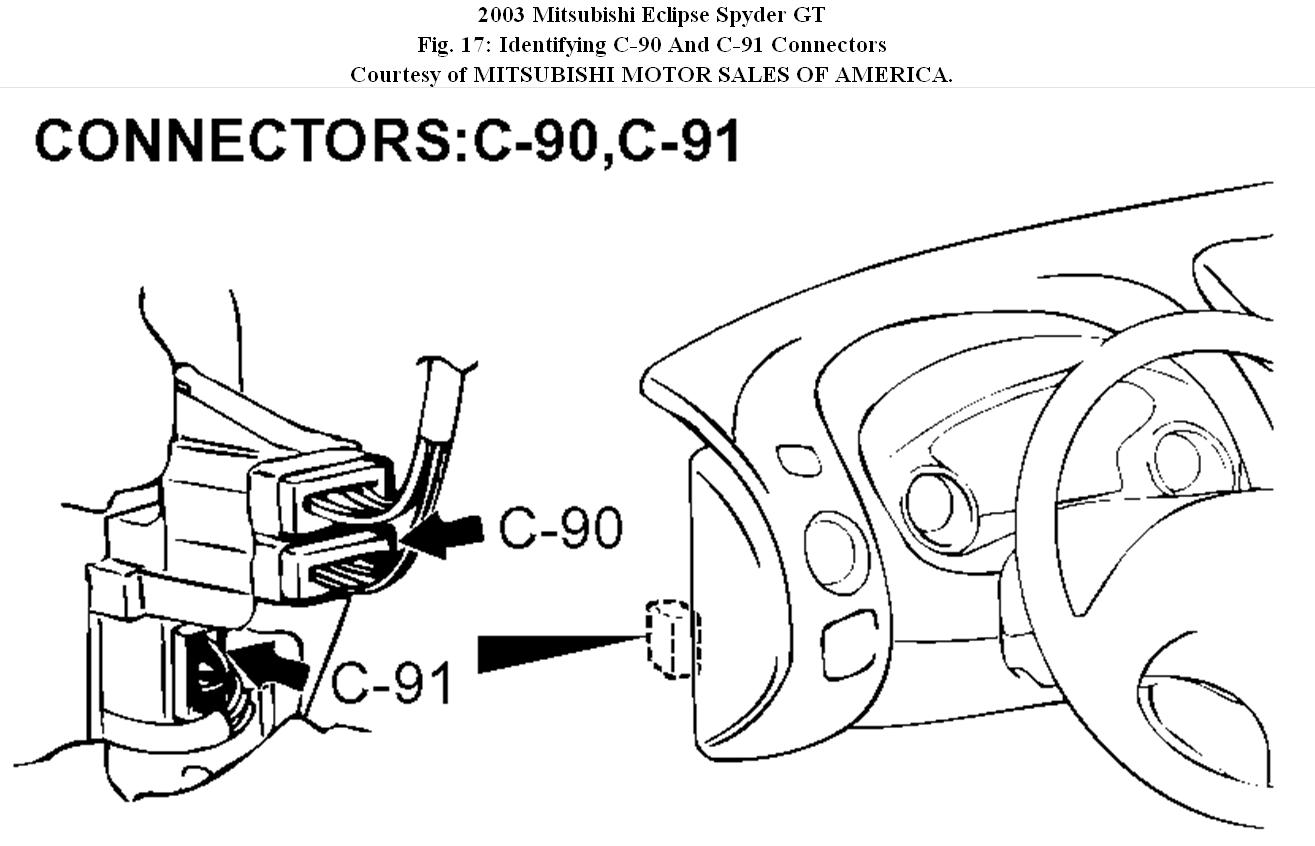 2003 Mitsubishi Eclipse Spyder GT
Fig. 17: Identifying C-90 And C-91 Connectors
Courtesy of MITSUBISHI MOTOR SALES OF AMERICA.

CONNECTORS:C-90,C-91

C-90

C-91