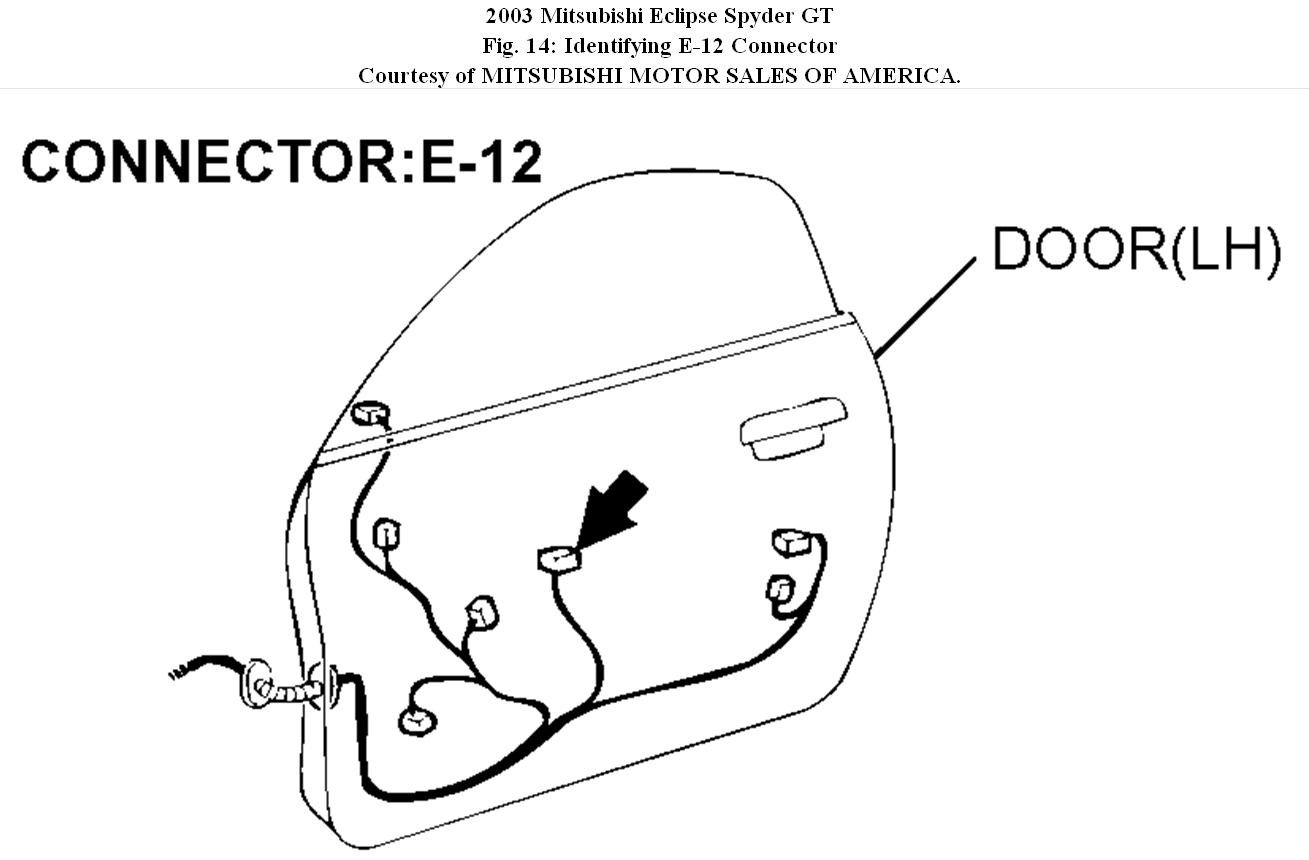 2003 Mitsubishi Eclipse Spyder GT
Fig. 14: Identifying E-12 Connector
Courtesy of MITSUBISHI MOTOR SALES OF AMERICA.

CONNECTOR:E-12

DOOR(LH)