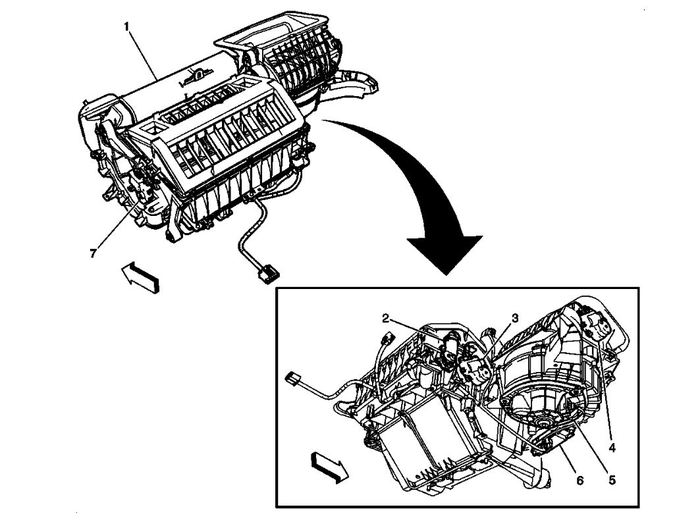 1
7
2
3
4
5
6