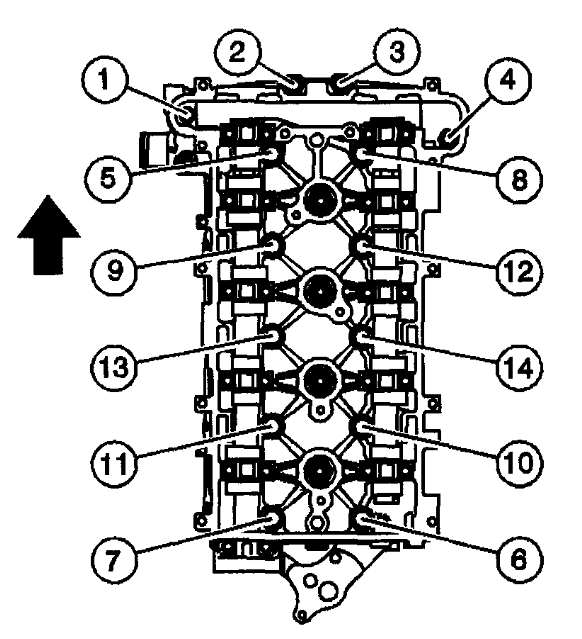 1
2
3
4
5
8
9
12
13
14
11
10
7
6