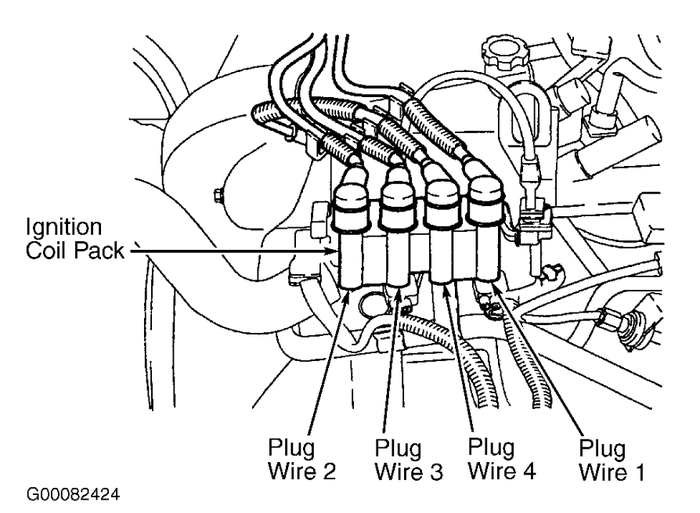 Ignition Coil Pack

Plug Wire 2

Plug Wire 3

Plug Wire 4

Plug Wire 1

G00082424