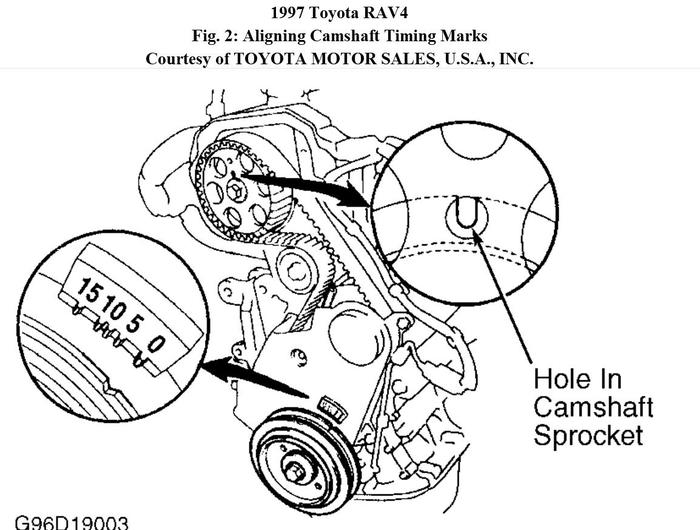 1997 Toyota RAV4
Fig. 2: Aligning Camshaft Timing Marks
Courtesy of TOYOTA MOTOR SALES, U.S.A., INC.

15 10 5 0

Hole In Camshaft Sprocket

G96D19003