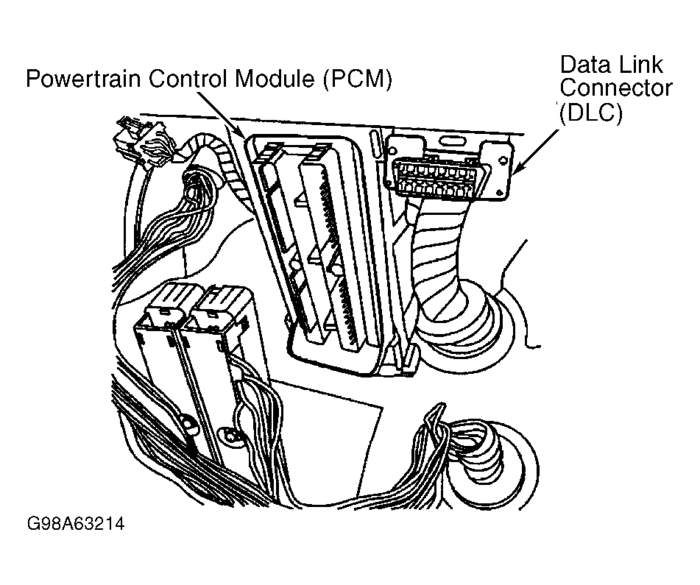 Powertrain Control Module (PCM)

Data Link Connector (DLC)

G98A63214