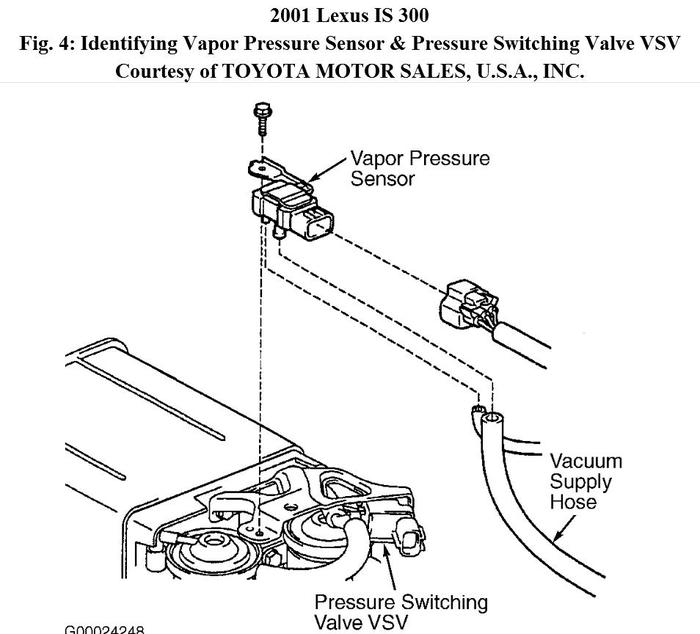 2001 Lexus IS 300
Fig. 4: Identifying Vapor Pressure Sensor & Pressure Switching Valve VSV
Courtesy of TOYOTA MOTOR SALES, U.S.A., INC.

Vapor Pressure Sensor

Vacuum Supply Hose

Pressure Switching Valve VSV

G00024248