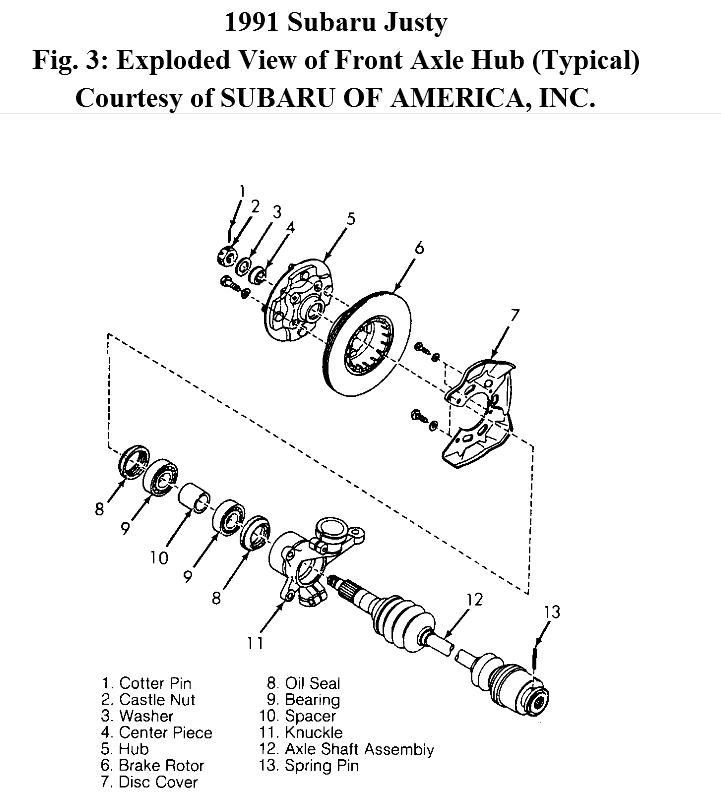 1991 Subaru Justy
Fig. 3: Exploded View of Front Axle Hub (Typical)
Courtesy of SUBARU OF AMERICA, INC.

1
2
3
4
5
6
7
8
9
10
9
8
11
12
13

1. Cotter Pin
2. Castle Nut
3. Washer
4. Center Piece
5. Hub
6. Brake Rotor
7. Disc Cover

8. Oil Seal
9. Bearing
10. Spacer
11. Knuckle
12. Axle Shaft Assembly
13. Spring Pin