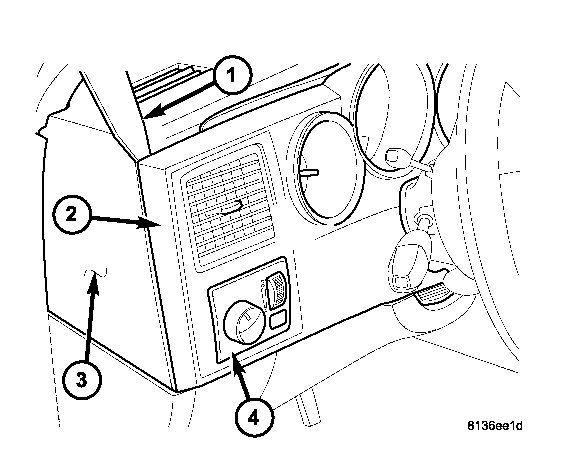 1
2
3
4
8136ee1d