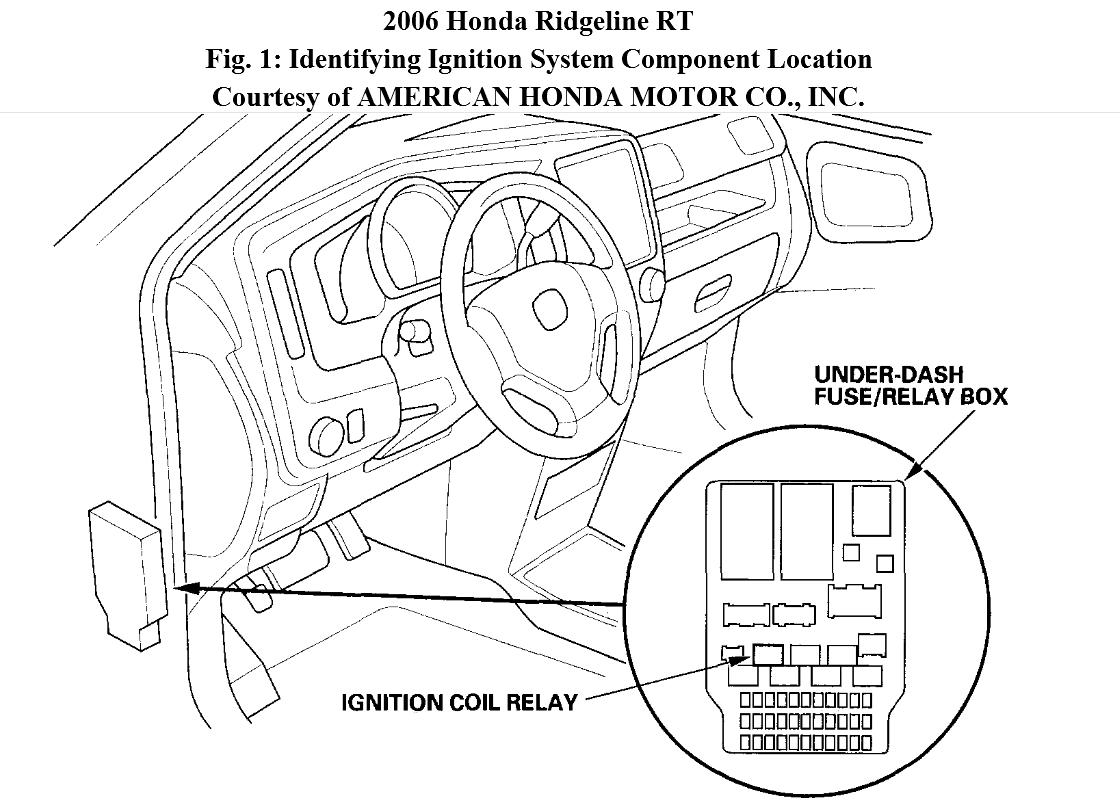 2006 Honda Ridgeline RT
Fig. 1: Identifying Ignition System Component Location
Courtesy of AMERICAN HONDA MOTOR CO., INC.

UNDER-DASH FUSE/RELAY BOX

IGNITION COIL RELAY