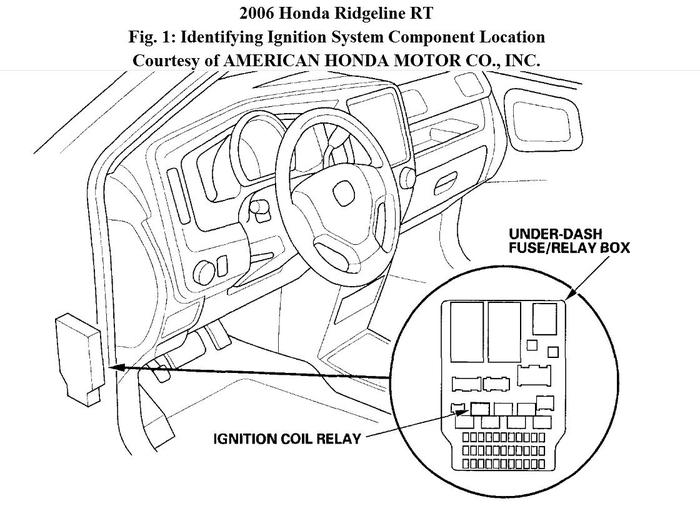 2006 Honda Ridgeline RT
Fig. 1: Identifying Ignition System Component Location
Courtesy of AMERICAN HONDA MOTOR CO., INC.

UNDER-DASH
FUSE/RELAY BOX

IGNITION COIL RELAY