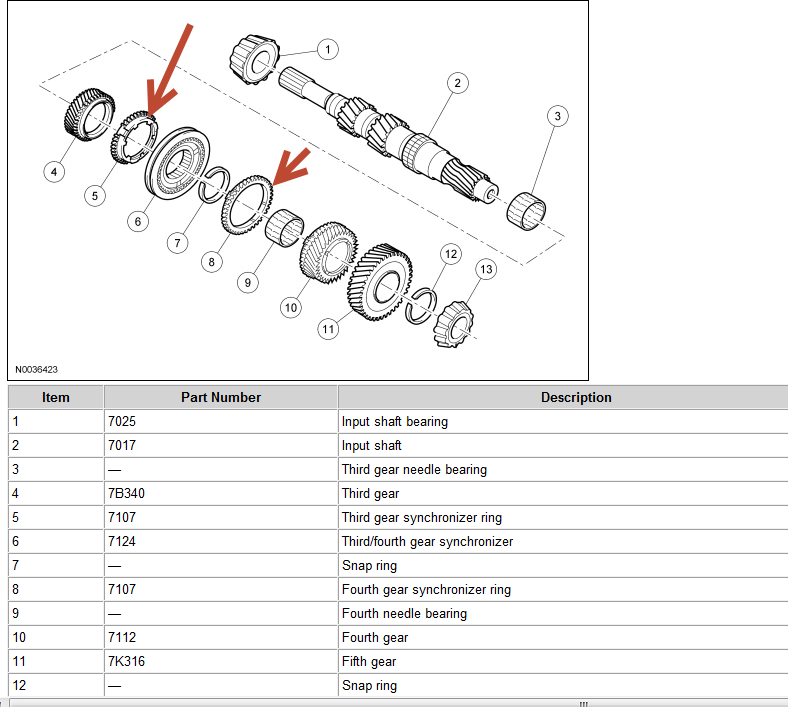 1
2
3
4
5
6
7
8
9
10
11
12
13
N0036423

| Item | Part Number | Description |
|---|---|---|
| 1 | 7025 | Input shaft bearing |
| 2 | 7017 | Input shaft |
| 3 | — | Third gear needle bearing |
| 4 | 7B340 | Third gear |
| 5 | 7107 | Third gear synchronizer ring |
| 6 | 7124 | Third/fourth gear synchronizer |
| 7 | — | Snap ring |
| 8 | 7107 | Fourth gear synchronizer ring |
| 9 | — | Fourth needle bearing |
| 10 | 7112 | Fourth gear |
| 11 | 7K316 | Fifth gear |
| 12 | — | Snap ring |