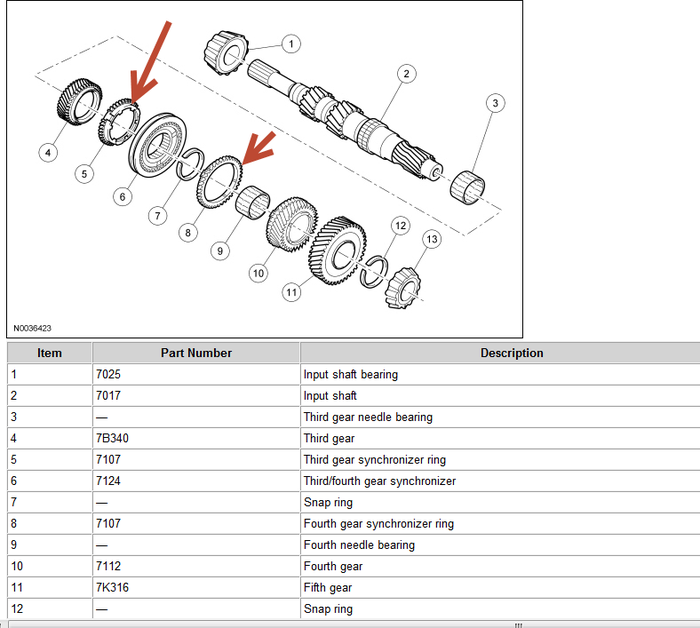 1
2
3
4
5
6
7
8
9
10
11
12
13
N0036423

| Item | Part Number | Description |
|---|---|---|
| 1 | 7025 | Input shaft bearing |
| 2 | 7017 | Input shaft |
| 3 | — | Third gear needle bearing |
| 4 | 7B340 | Third gear |
| 5 | 7107 | Third gear synchronizer ring |
| 6 | 7124 | Third/fourth gear synchronizer |
| 7 | — | Snap ring |
| 8 | 7107 | Fourth gear synchronizer ring |
| 9 | — | Fourth needle bearing |
| 10 | 7112 | Fourth gear |
| 11 | 7K316 | Fifth gear |
| 12 | — | Snap ring |