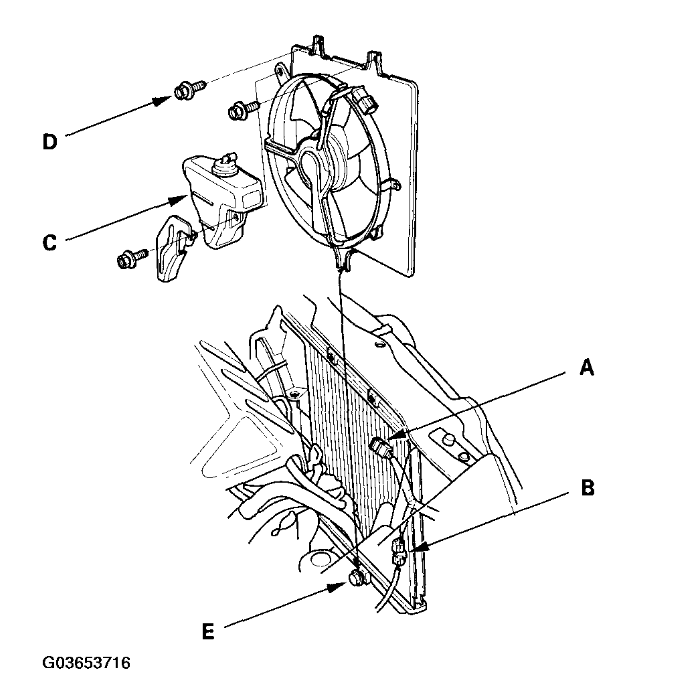 D
C
A
B
E
G03653716