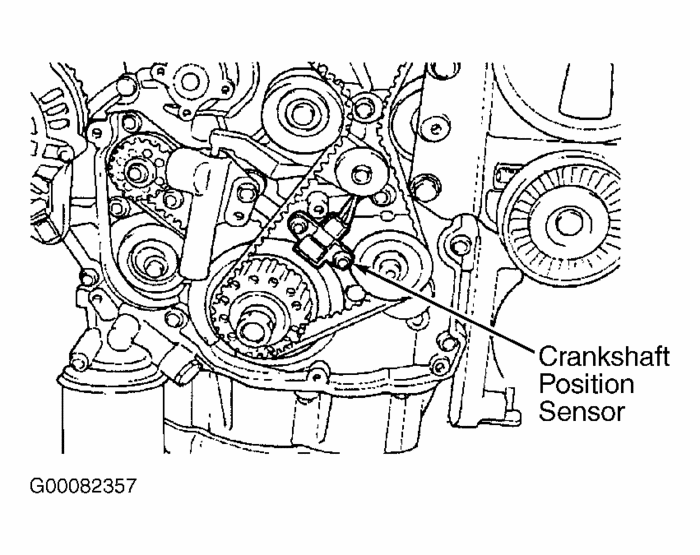 Crankshaft Position Sensor

G00082357