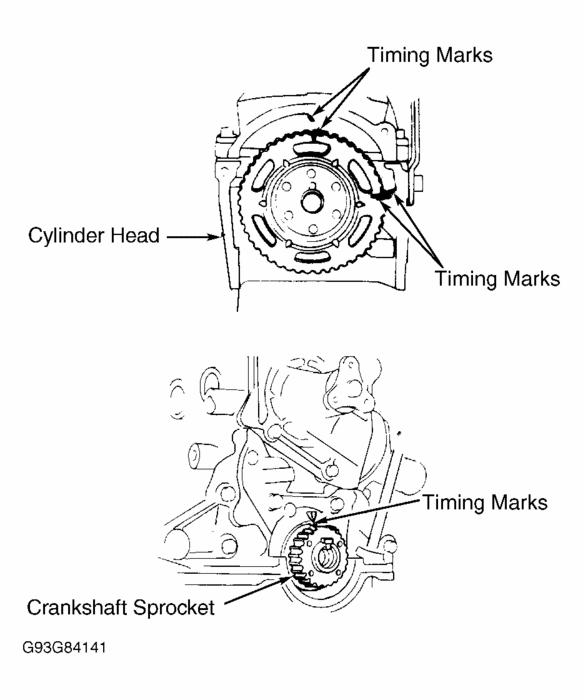 Timing Marks

Cylinder Head

Timing Marks

Timing Marks

Crankshaft Sprocket

G93G84141