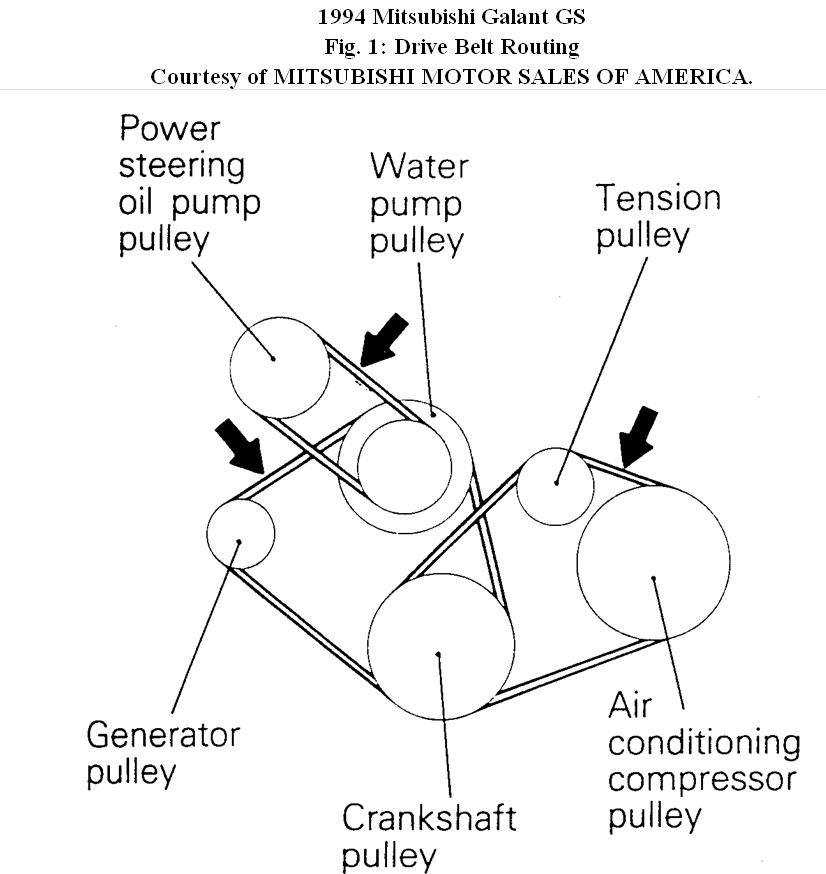 1994 Mitsubishi Galant GS
Fig. 1: Drive Belt Routing
Courtesy of MITSUBISHI MOTOR SALES OF AMERICA.

Power steering oil pump pulley

Water pump pulley

Tension pulley

Generator pulley

Crankshaft pulley

Air conditioning compressor pulley