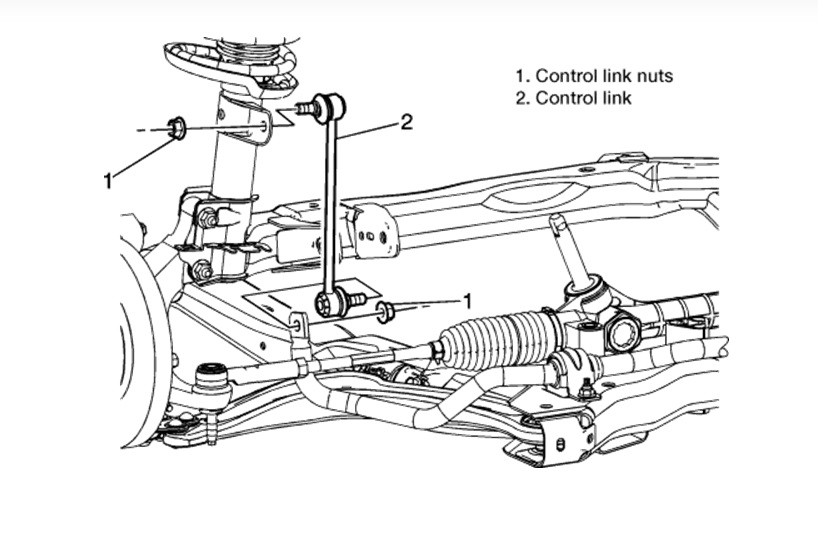 1. Control link nuts
2. Control link

2

1

1