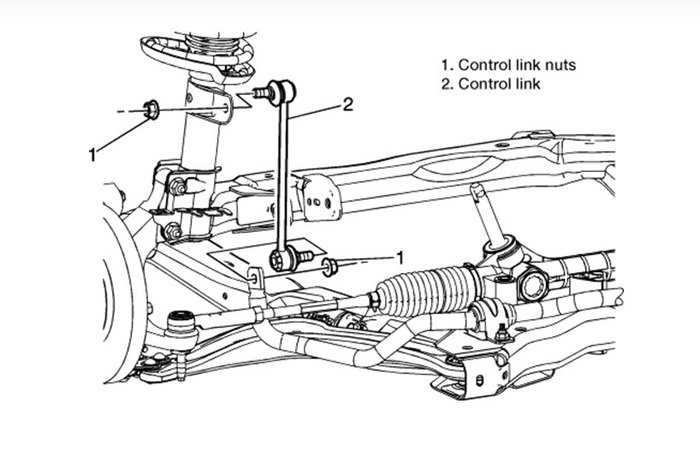 1. Control link nuts
2. Control link

2

1

1