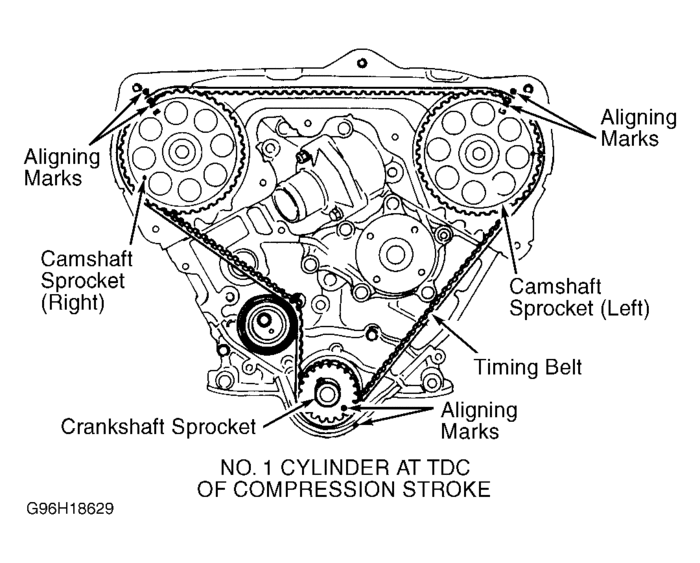 Aligning Marks

Aligning Marks

Camshaft Sprocket (Right)

Camshaft Sprocket (Left)

Timing Belt

Crankshaft Sprocket

Aligning Marks

NO. 1 CYLINDER AT TDC OF COMPRESSION STROKE

G96H18629