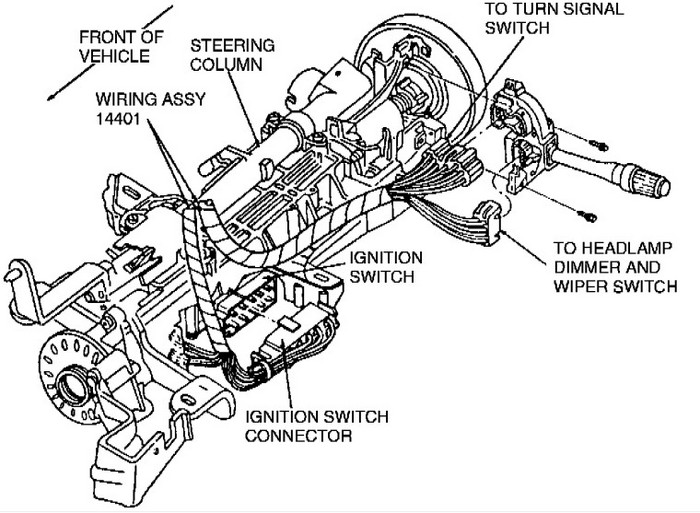 FRONT OF VEHICLE

STEERING COLUMN

TO TURN SIGNAL SWITCH

WIRING ASSY 14401

IGNITION SWITCH

TO HEADLAMP DIMMER AND WIPER SWITCH

IGNITION SWITCH CONNECTOR