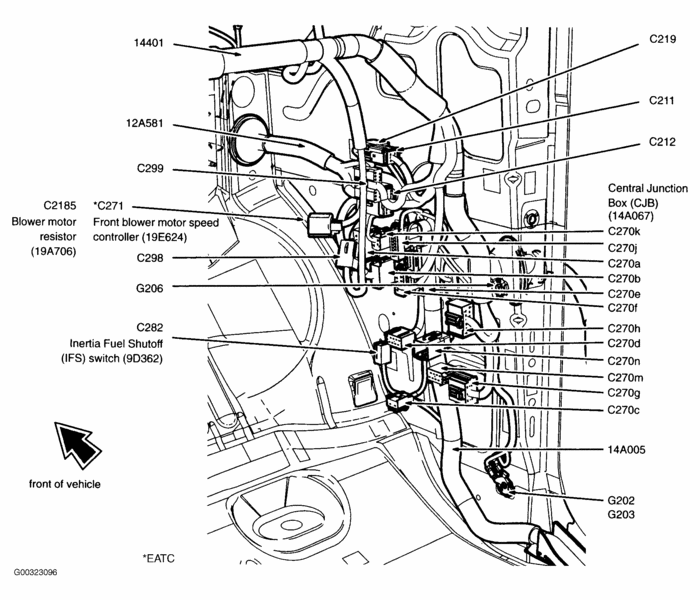 14401

12A581

C299

C2185
Blower motor
resistor
(19A706)

*C271
Front blower motor speed
controller (19E624)

C298

G206

C282
Inertia Fuel Shutoff
(IFS) switch (9D362)

front of vehicle

*EATC

G00323096

C219

C211

C212

Central Junction
Box (CJB)
(14A067)

C270k
C270j
C270a
C270b
C270e
C270f
C270h
C270d
C270n
C270m
C270g
C270c

14A005

G202
G203