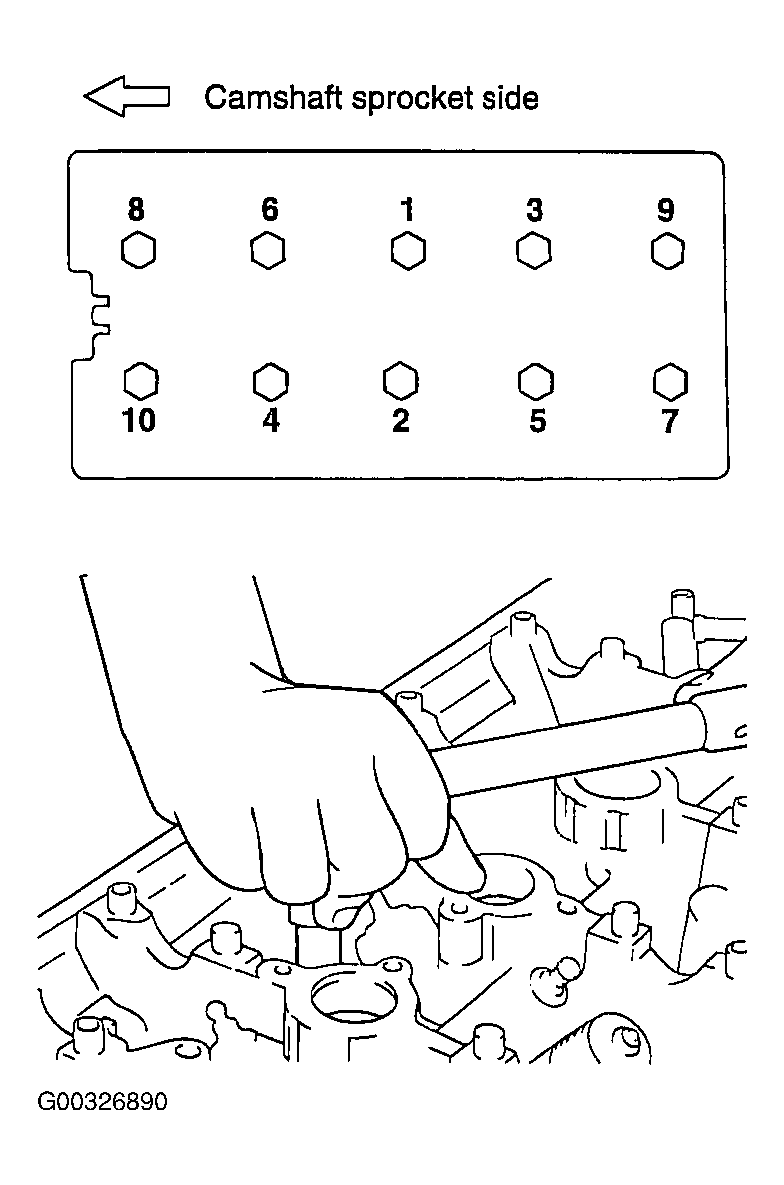 Camshaft sprocket side

8 6 1 3 9

10 4 2 5 7

G00326890