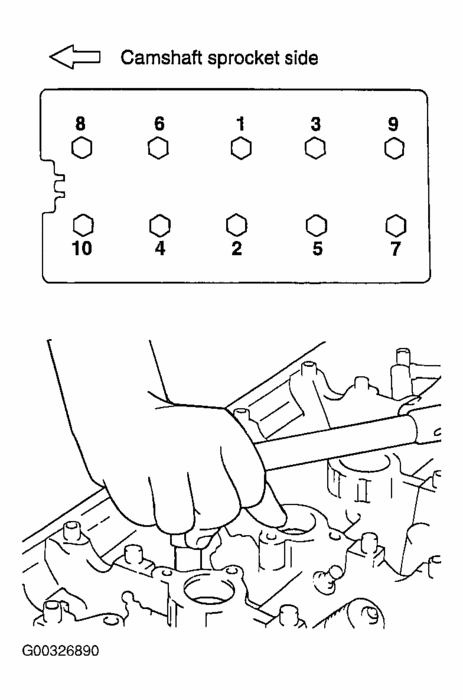 Camshaft sprocket side

8 6 1 3 9

10 4 2 5 7

G00326890