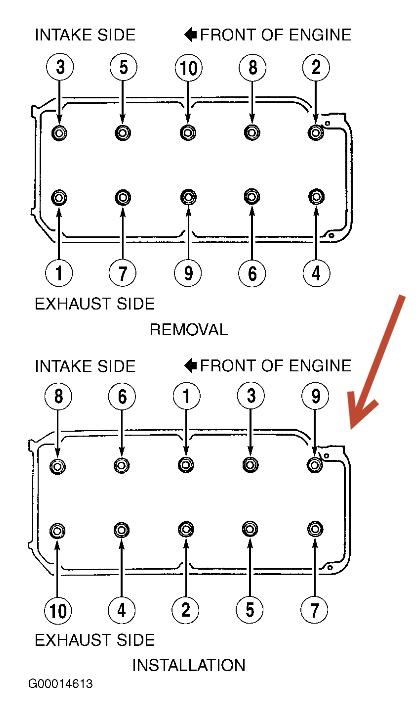 INTAKE SIDE
FRONT OF ENGINE

3 5 10 8 2

1 7 9 6 4

EXHAUST SIDE

REMOVAL

INTAKE SIDE
FRONT OF ENGINE

8 6 1 3 9

10 4 2 5 7

EXHAUST SIDE

INSTALLATION

G00014613