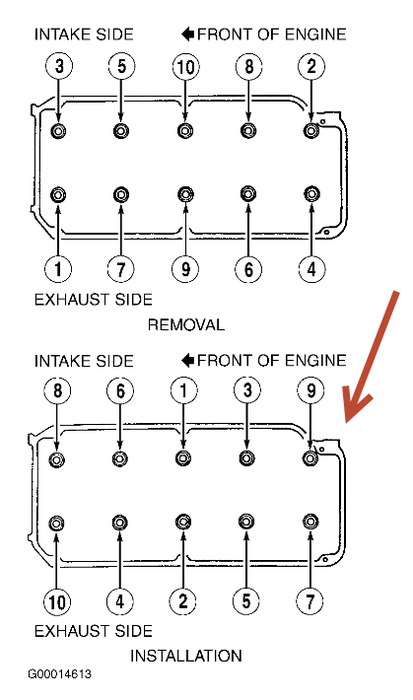 INTAKE SIDE FRONT OF ENGINE

3 5 10 8 2

1 7 9 6 4

EXHAUST SIDE

REMOVAL

INTAKE SIDE FRONT OF ENGINE

8 6 1 3 9

10 4 2 5 7

EXHAUST SIDE

INSTALLATION

G00014613