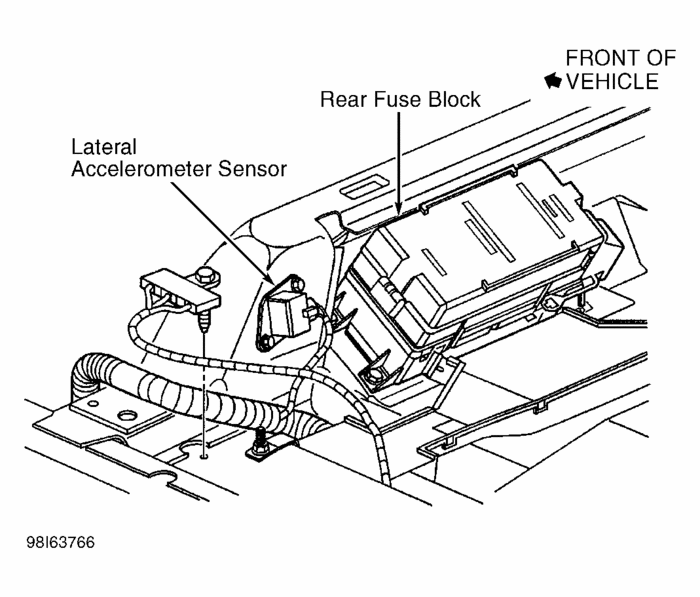 FRONT OF VEHICLE

Rear Fuse Block

Lateral Accelerometer Sensor

98I63766