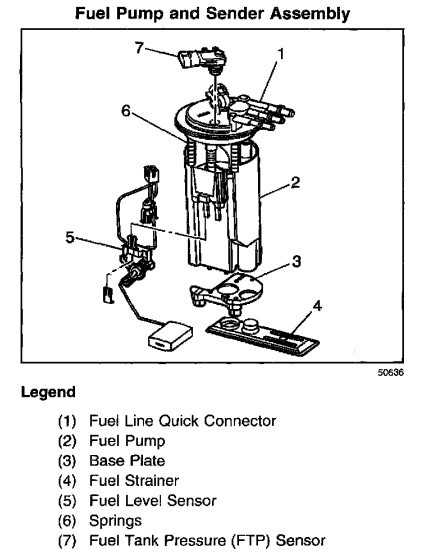 Fuel Pump and Sender Assembly

7
1
6
2
5
3
4

50636

Legend

(1) Fuel Line Quick Connector
(2) Fuel Pump
(3) Base Plate
(4) Fuel Strainer
(5) Fuel Level Sensor
(6) Springs
(7) Fuel Tank Pressure (FTP) Sensor