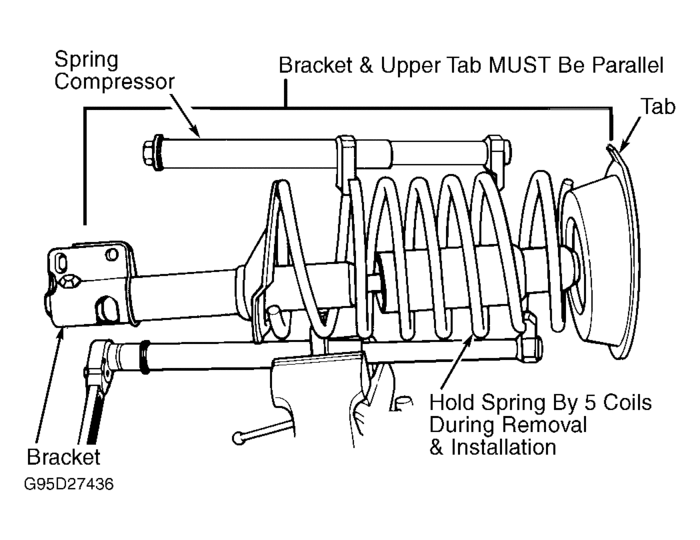 Spring Compressor

Bracket & Upper Tab MUST Be Parallel

Tab

Hold Spring By 5 Coils During Removal & Installation

Bracket

G95D27436