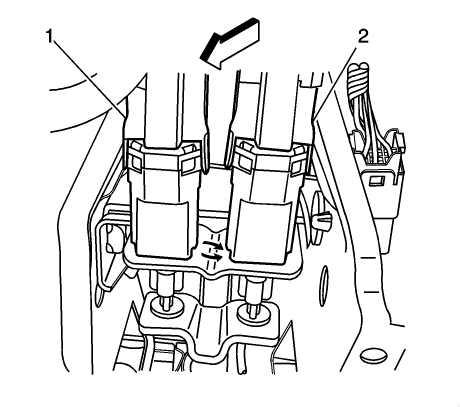 1

2