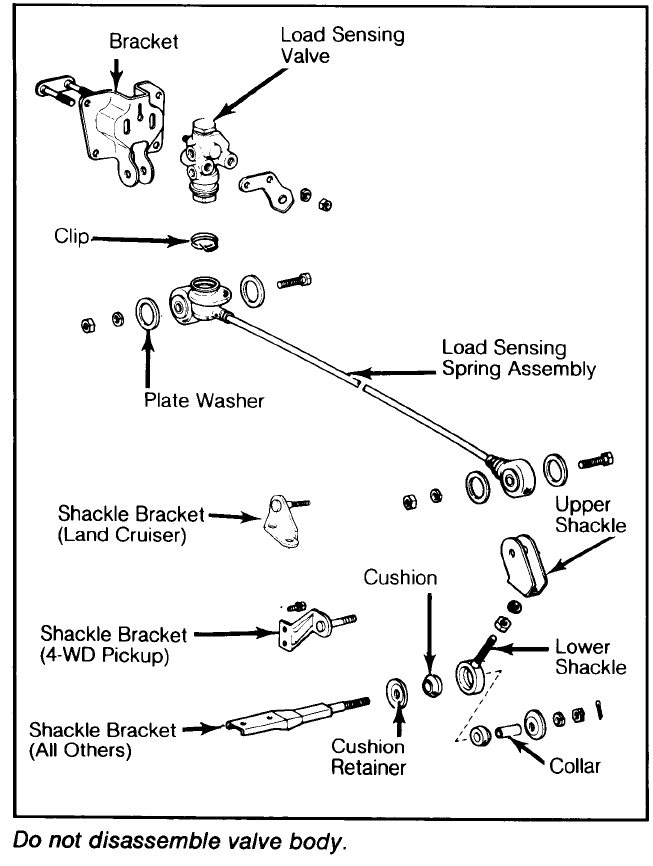 Bracket

Load Sensing Valve

Clip

Plate Washer

Load Sensing Spring Assembly

Shackle Bracket (Land Cruiser)

Upper Shackle

Cushion

Shackle Bracket (4-WD Pickup)

Lower Shackle

Shackle Bracket (All Others)

Cushion Retainer

Collar

Do not disassemble valve body.