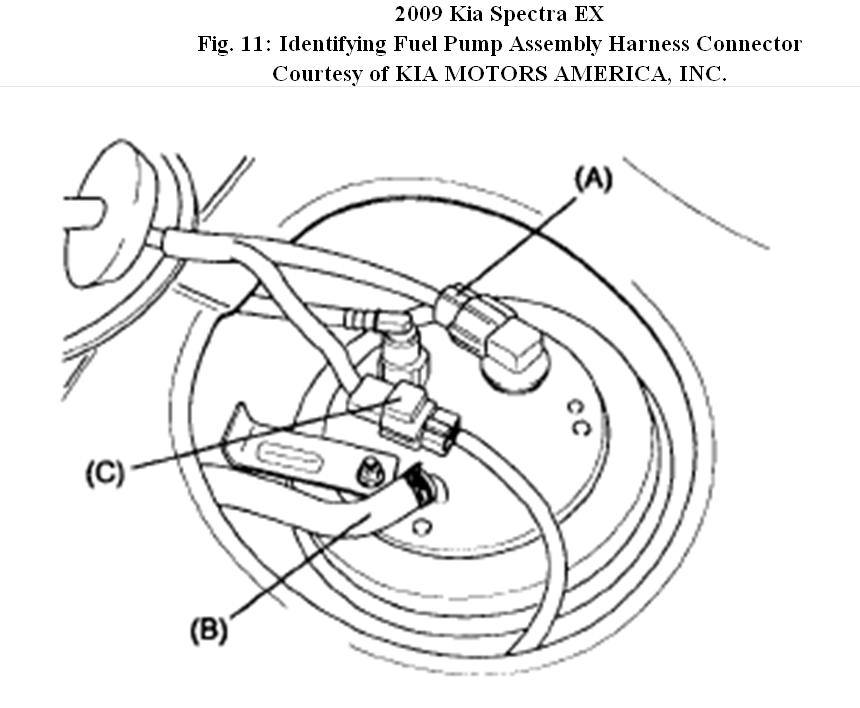 2009 Kia Spectra EX
Fig. 11: Identifying Fuel Pump Assembly Harness Connector
Courtesy of KIA MOTORS AMERICA, INC.

(A)
(C)
(B)