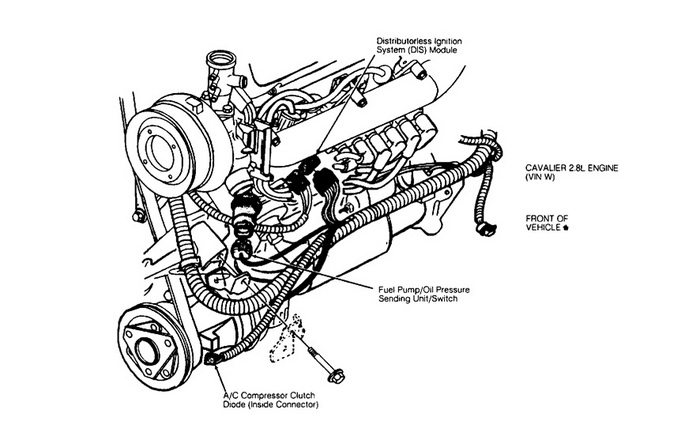 Distributorless Ignition System (DIS) Module

CAVALIER 2.8L ENGINE (VIN W)

FRONT OF VEHICLE

Fuel Pump/Oil Pressure Sending Unit/Switch

A/C Compressor Clutch Diode (Inside Connector)