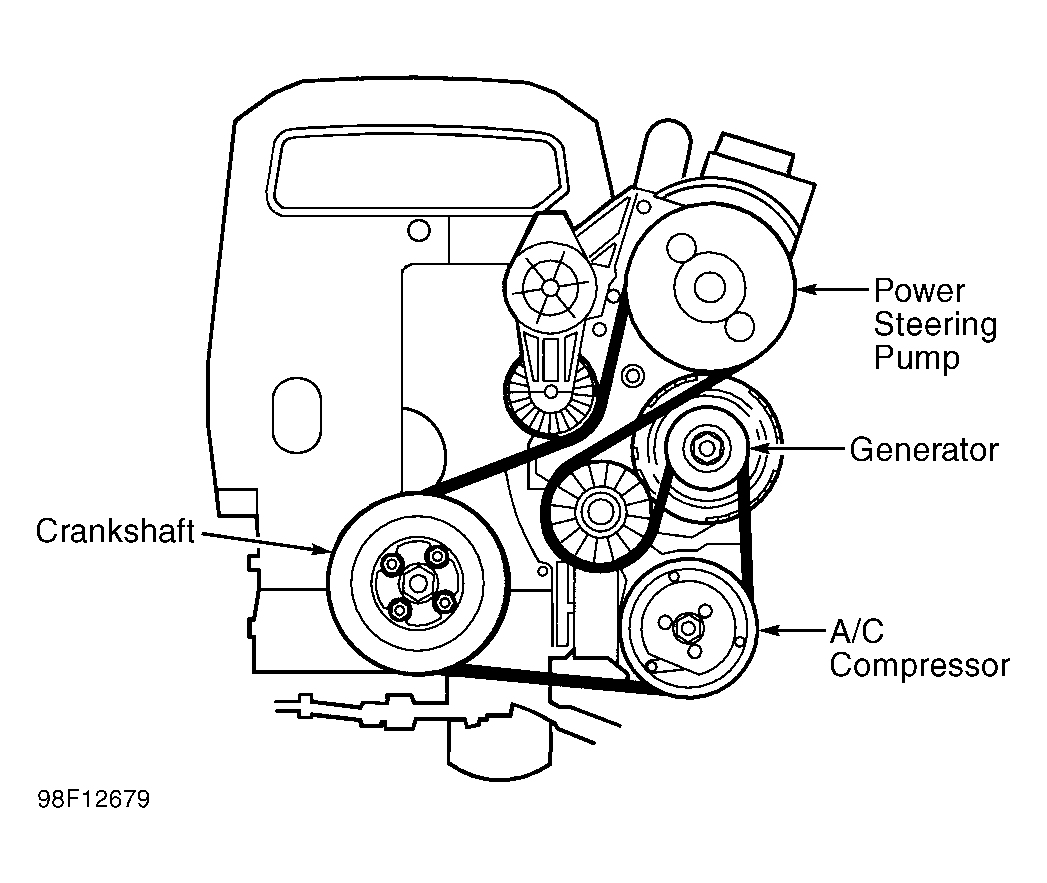 Power Steering Pump

Generator

Crankshaft

A/C Compressor

98F12679