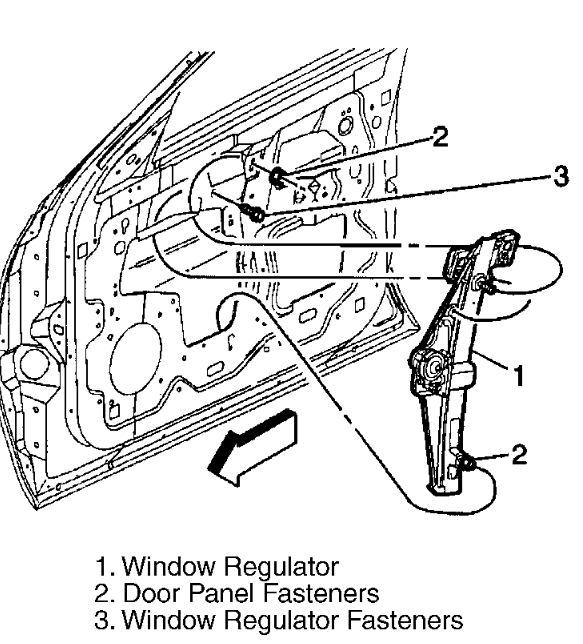 2
3
1
2

1. Window Regulator
2. Door Panel Fasteners
3. Window Regulator Fasteners