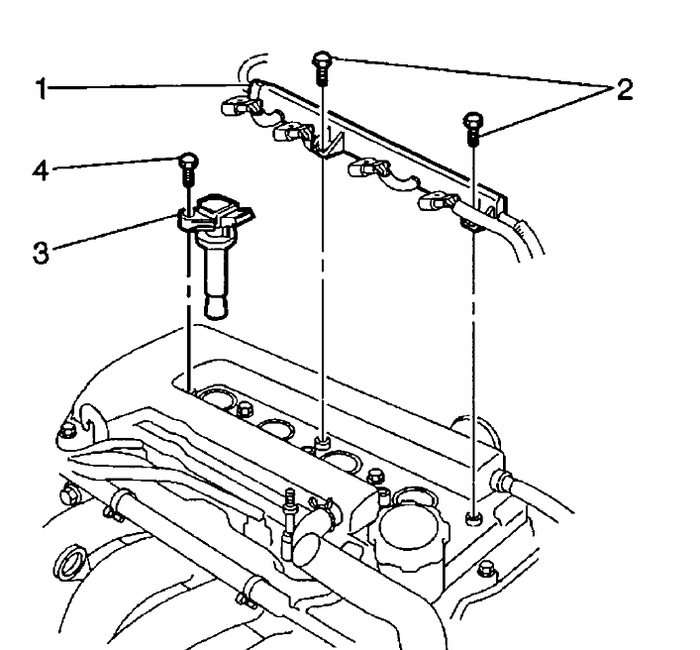 1
2
4
3