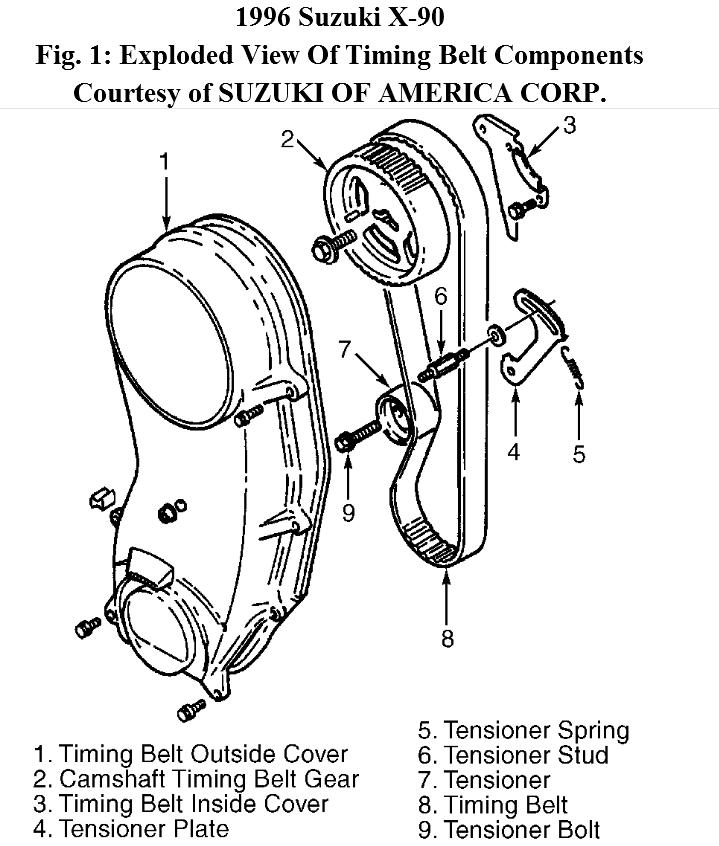 1996 Suzuki X-90
Fig. 1: Exploded View Of Timing Belt Components
Courtesy of SUZUKI OF AMERICA CORP.

1
2
3
6
7
4
5
9
8

1. Timing Belt Outside Cover
2. Camshaft Timing Belt Gear
3. Timing Belt Inside Cover
4. Tensioner Plate

5. Tensioner Spring
6. Tensioner Stud
7. Tensioner
8. Timing Belt
9. Tensioner Bolt