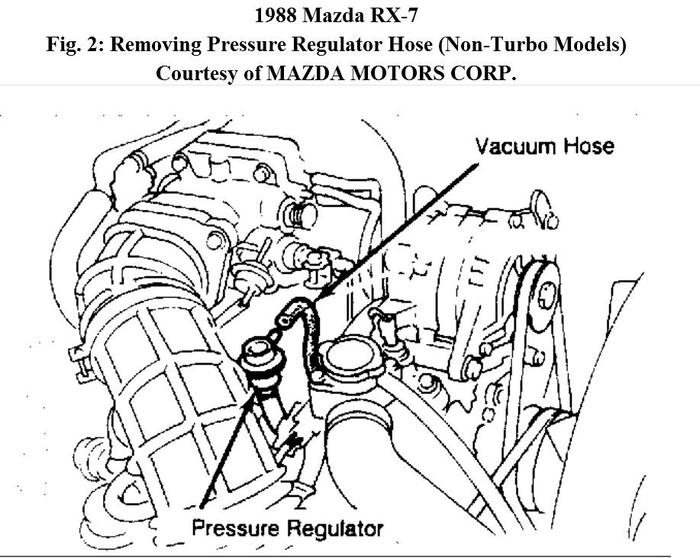 1988 Mazda RX-7
Fig. 2: Removing Pressure Regulator Hose (Non-Turbo Models)
Courtesy of MAZDA MOTORS CORP.

Vacuum Hose

Pressure Regulator