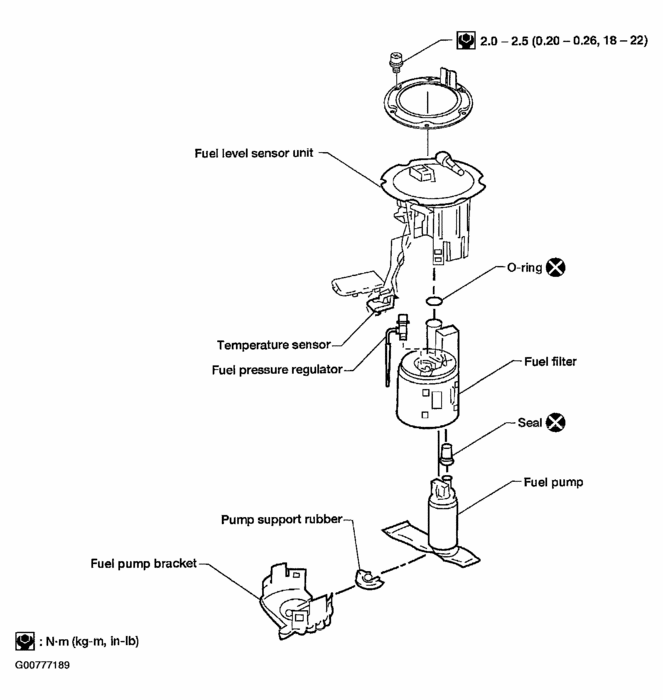 2.0 – 2.5 (0.20 – 0.26, 18 – 22)

Fuel level sensor unit

O-ring

Temperature sensor

Fuel pressure regulator

Fuel filter

Seal

Fuel pump

Pump support rubber

Fuel pump bracket

: N·m (kg-m, in-lb)

G00777189