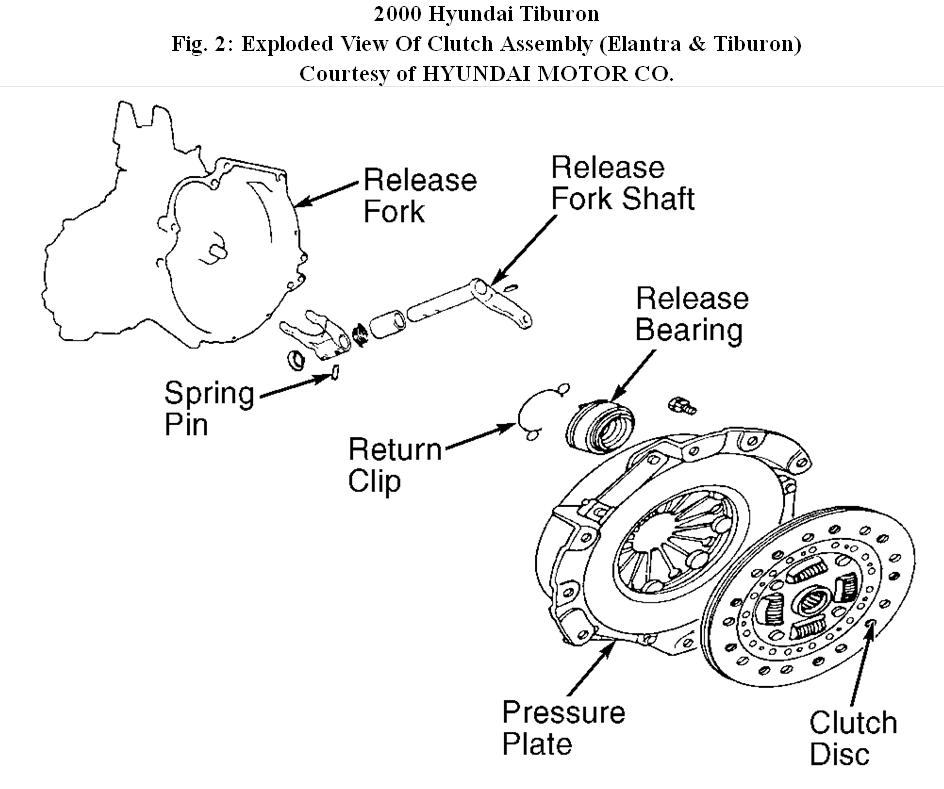 2000 Hyundai Tiburon
Fig. 2: Exploded View Of Clutch Assembly (Elantra & Tiburon)
Courtesy of HYUNDAI MOTOR CO.

Release Fork

Release Fork Shaft

Release Bearing

Spring Pin

Return Clip

Pressure Plate

Clutch Disc