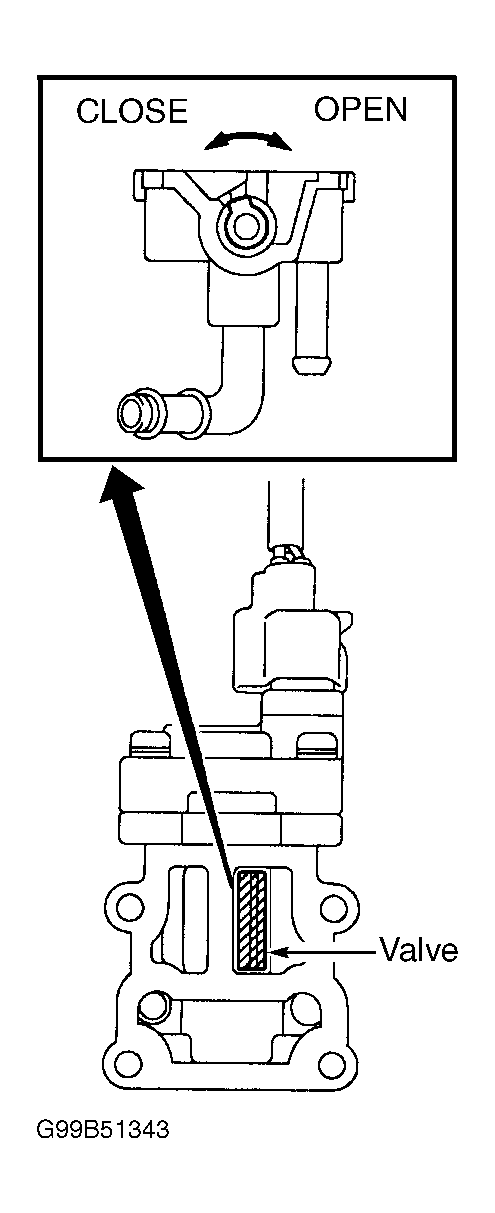 CLOSE
OPEN

Valve

G99B51343