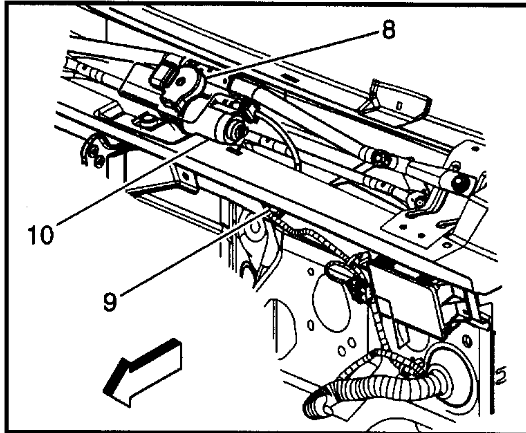 8

10

9