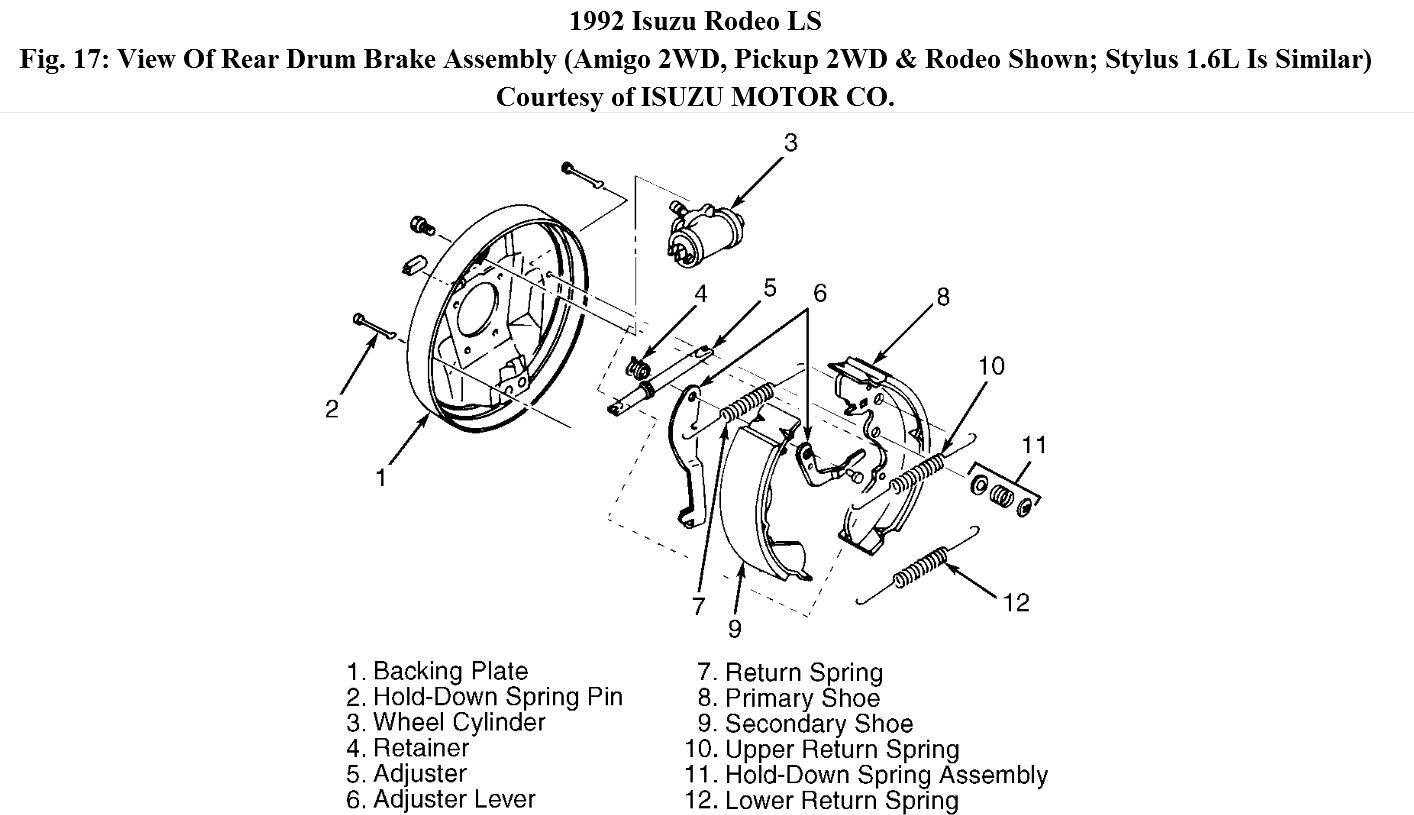 1992 Isuzu Rodeo LS
Fig. 17: View Of Rear Drum Brake Assembly (Amigo 2WD, Pickup 2WD & Rodeo Shown; Stylus 1.6L Is Similar)
Courtesy of ISUZU MOTOR CO.

3
4
5
6
8
10
11
2
1
7
9
12

1. Backing Plate
2. Hold-Down Spring Pin
3. Wheel Cylinder
4. Retainer
5. Adjuster
6. Adjuster Lever

7. Return Spring
8. Primary Shoe
9. Secondary Shoe
10. Upper Return Spring
11. Hold-Down Spring Assembly
12. Lower Return Spring