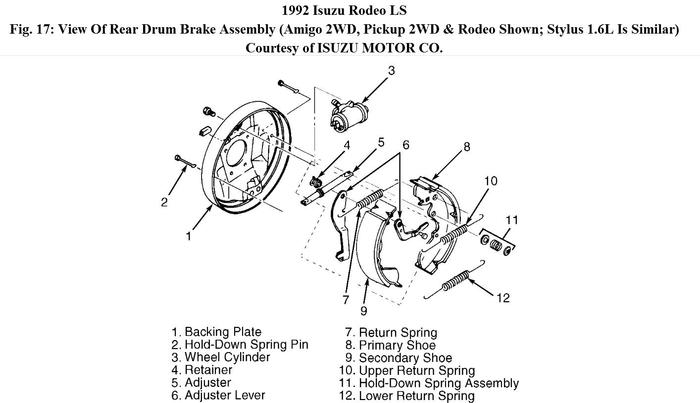 1992 Isuzu Rodeo LS
Fig. 17: View Of Rear Drum Brake Assembly (Amigo 2WD, Pickup 2WD & Rodeo Shown; Stylus 1.6L Is Similar)
Courtesy of ISUZU MOTOR CO.

3
4
5
6
8
10
11
2
1
7
9
12

1. Backing Plate
2. Hold-Down Spring Pin
3. Wheel Cylinder
4. Retainer
5. Adjuster
6. Adjuster Lever

7. Return Spring
8. Primary Shoe
9. Secondary Shoe
10. Upper Return Spring
11. Hold-Down Spring Assembly
12. Lower Return Spring