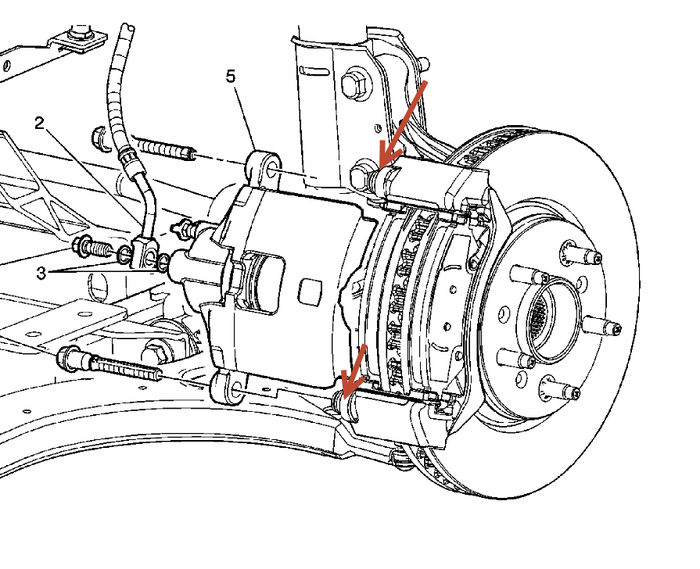 5
2
3