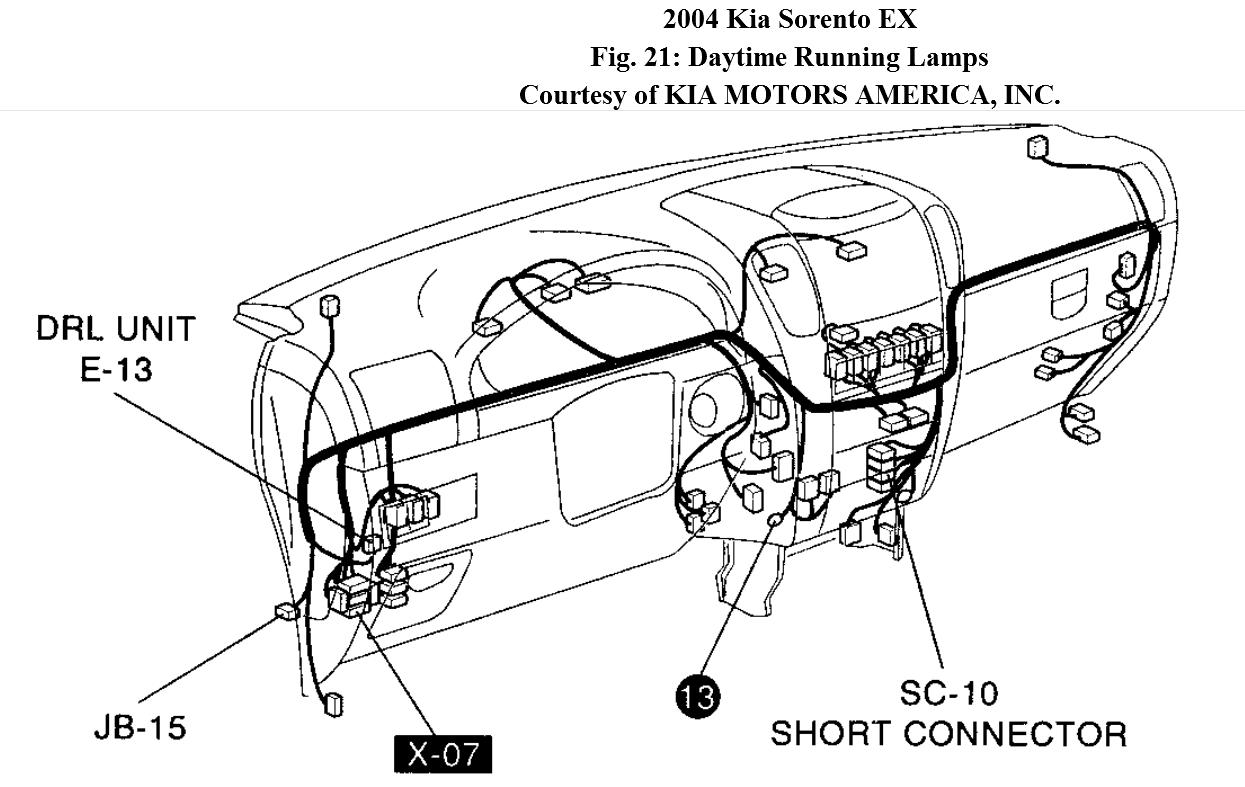 2004 Kia Sorento EX
Fig. 21: Daytime Running Lamps
Courtesy of KIA MOTORS AMERICA, INC.

DRL UNIT
E-13

JB-15

X-07

13

SC-10
SHORT CONNECTOR