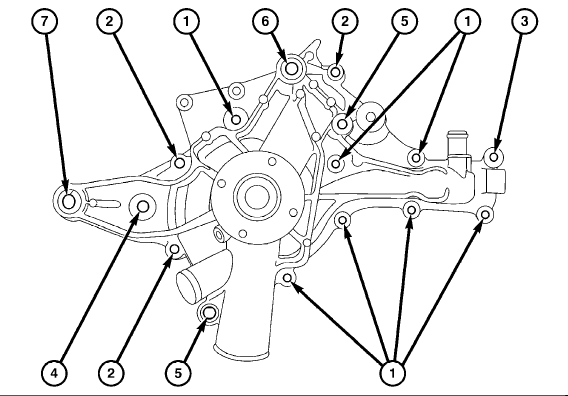 7
2
1
6
2
5
1
3
4
2
5
1