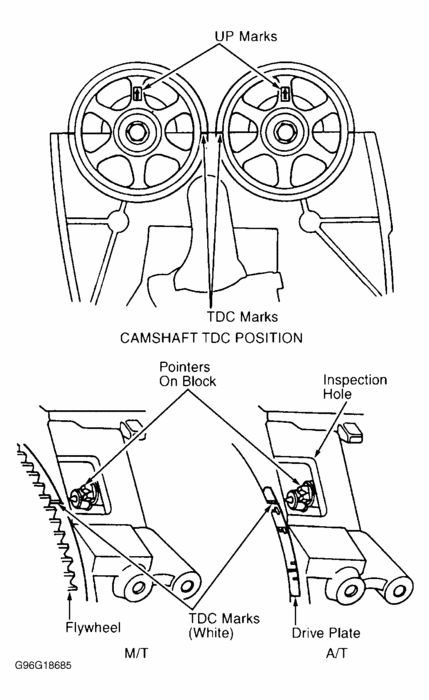 UP Marks

TDC Marks

CAMSHAFT TDC POSITION

Pointers On Block

Inspection Hole

Flywheel

TDC Marks (White)

Drive Plate

M/T

A/T

G96G18685