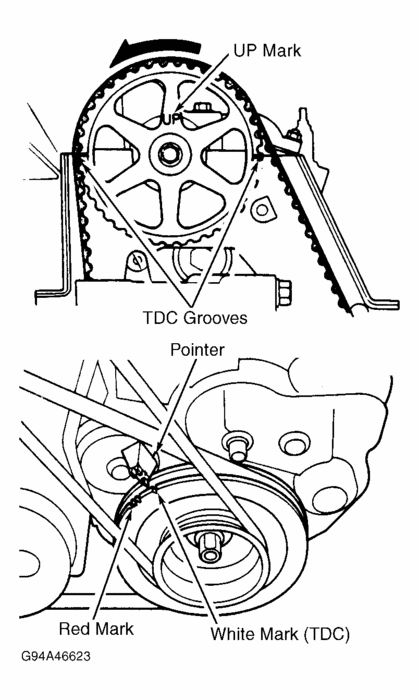 UP Mark

UP

TDC Grooves

Pointer

Red Mark

White Mark (TDC)

G94A46623